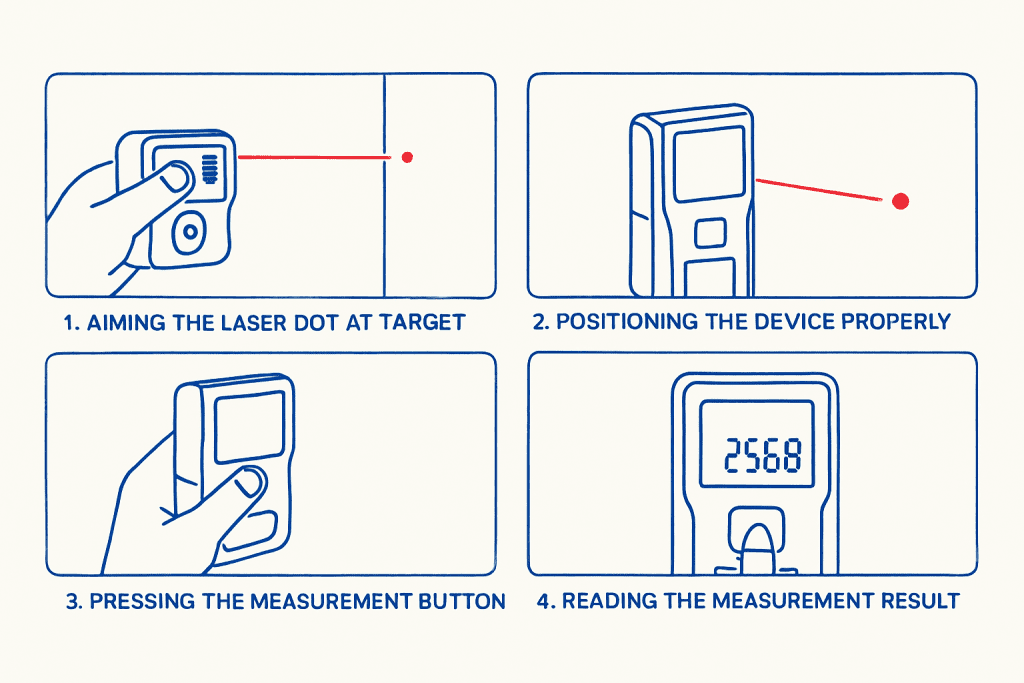 1. AIMING THE LASER DOT AT TARGET

2. POSITIONING THE DEVICE PROPERLY

3. PRESSING THE MEASUREMENT BUTTON

2568

4. READING THE MEASUREMENT RESULT