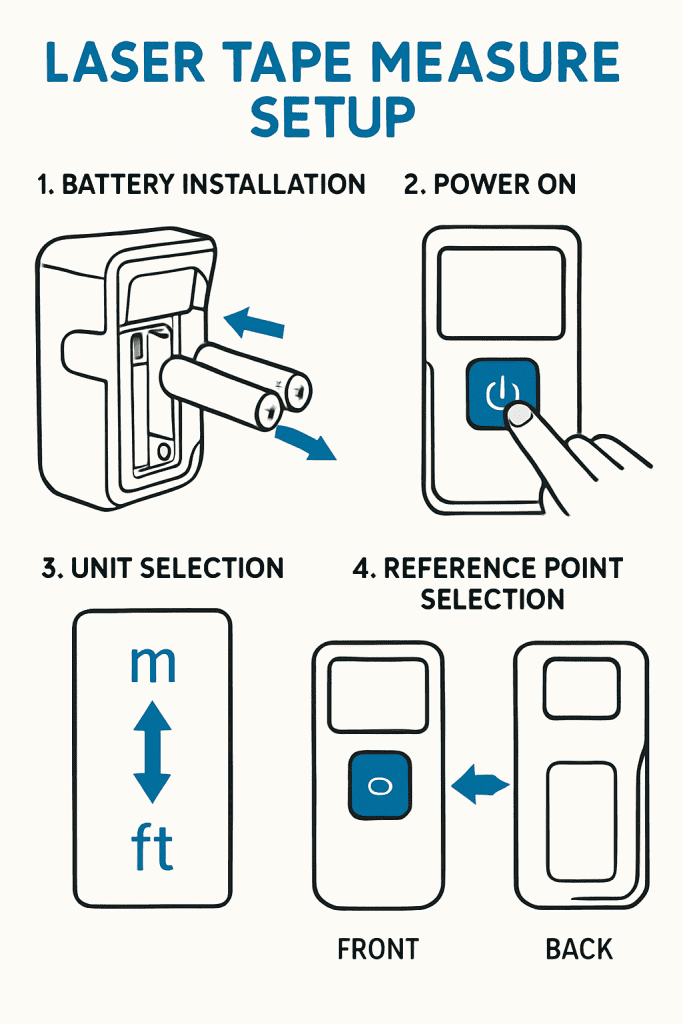 LASER TAPE MEASURE SETUP

1. BATTERY INSTALLATION

2. POWER ON

3. UNIT SELECTION

m

ft

4. REFERENCE POINT SELECTION

FRONT

BACK