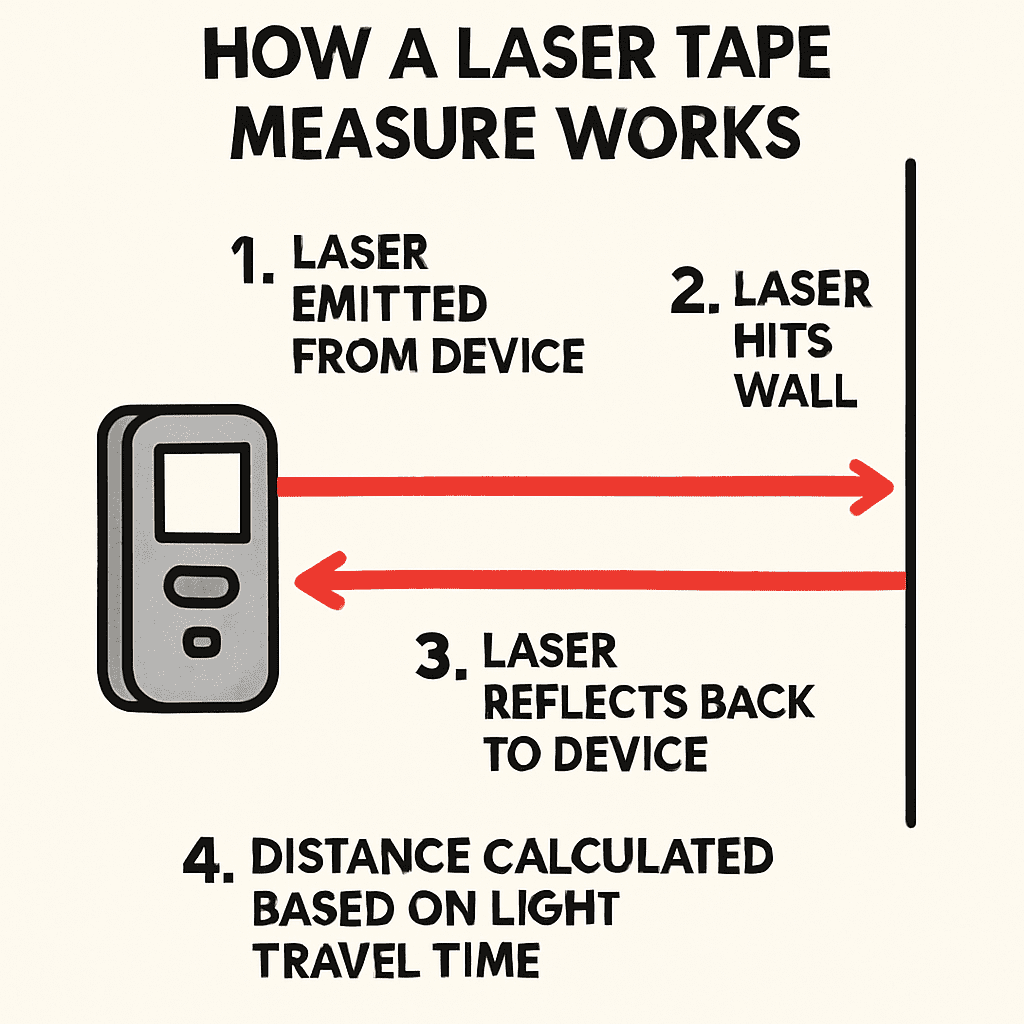 HOW A LASER TAPE MEASURE WORKS

1. LASER EMITTED FROM DEVICE

2. LASER HITS WALL

3. LASER REFLECTS BACK TO DEVICE

4. DISTANCE CALCULATED BASED ON LIGHT TRAVEL TIME