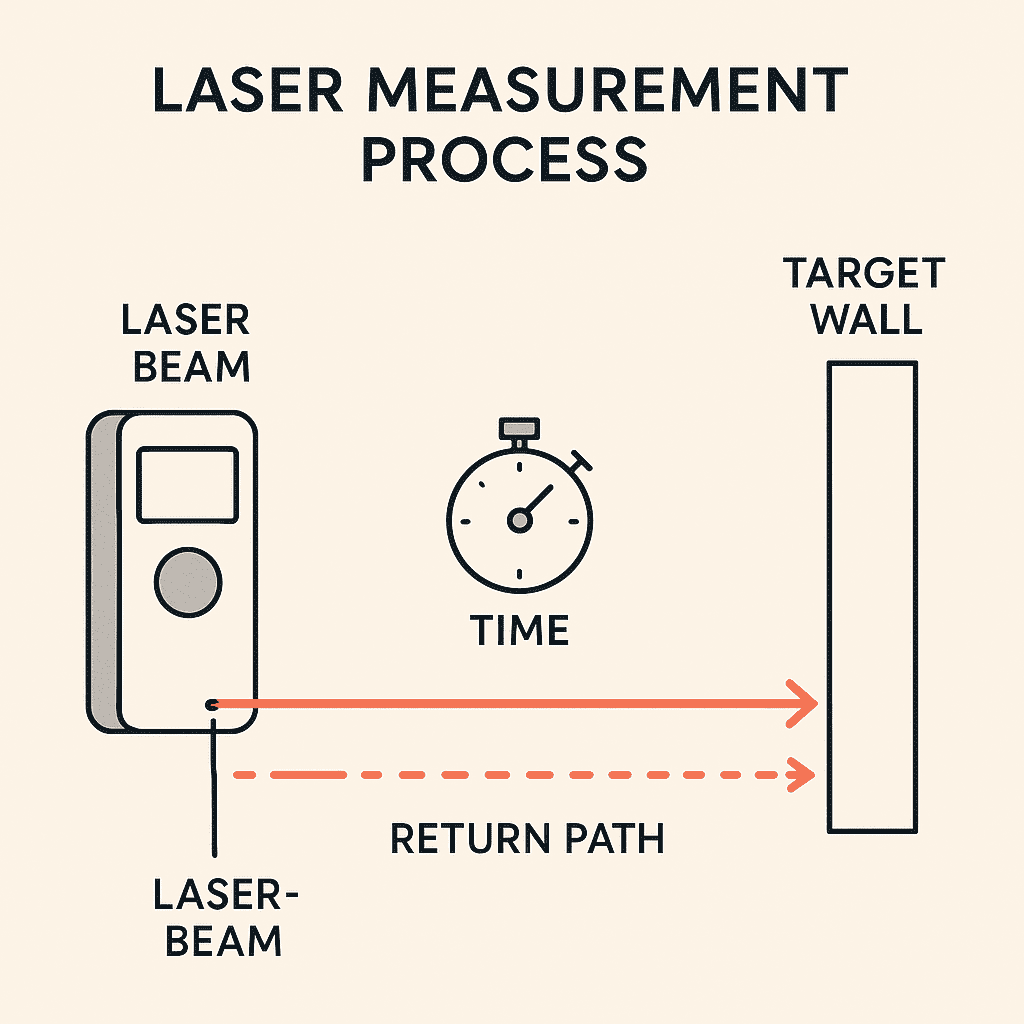 LASER MEASUREMENT PROCESS

LASER BEAM

TARGET WALL

TIME

RETURN PATH

LASER-BEAM