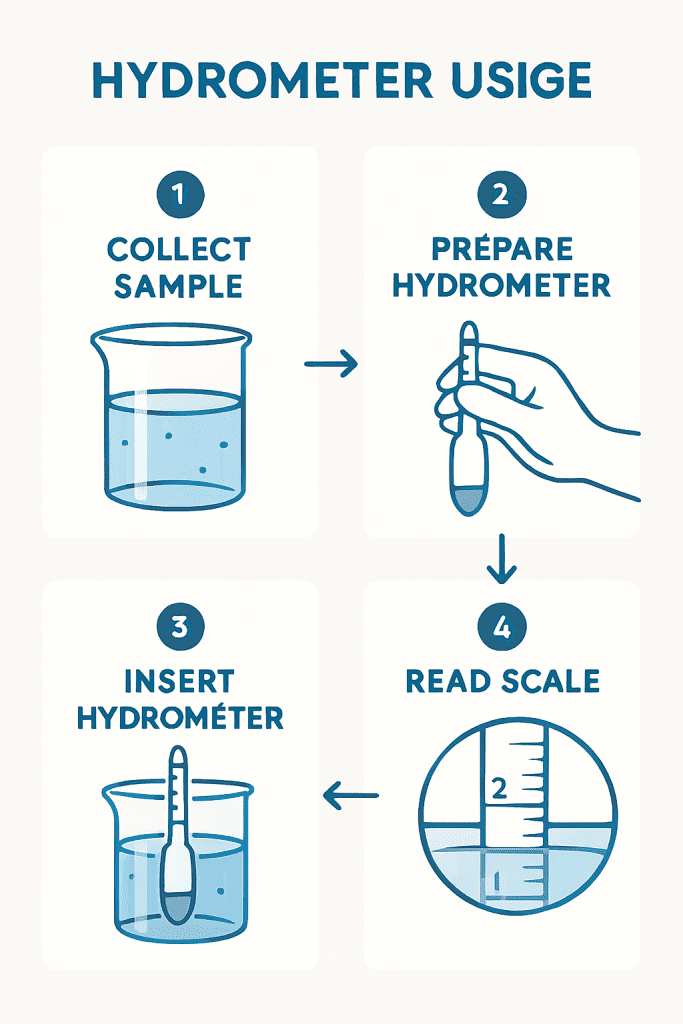 HYDROMETER USIGE

1
COLLECT SAMPLE

2
PRÉPARE HYDROMETER

3
INSERT HYDROMÉTER

4
READ SCALE

2

1