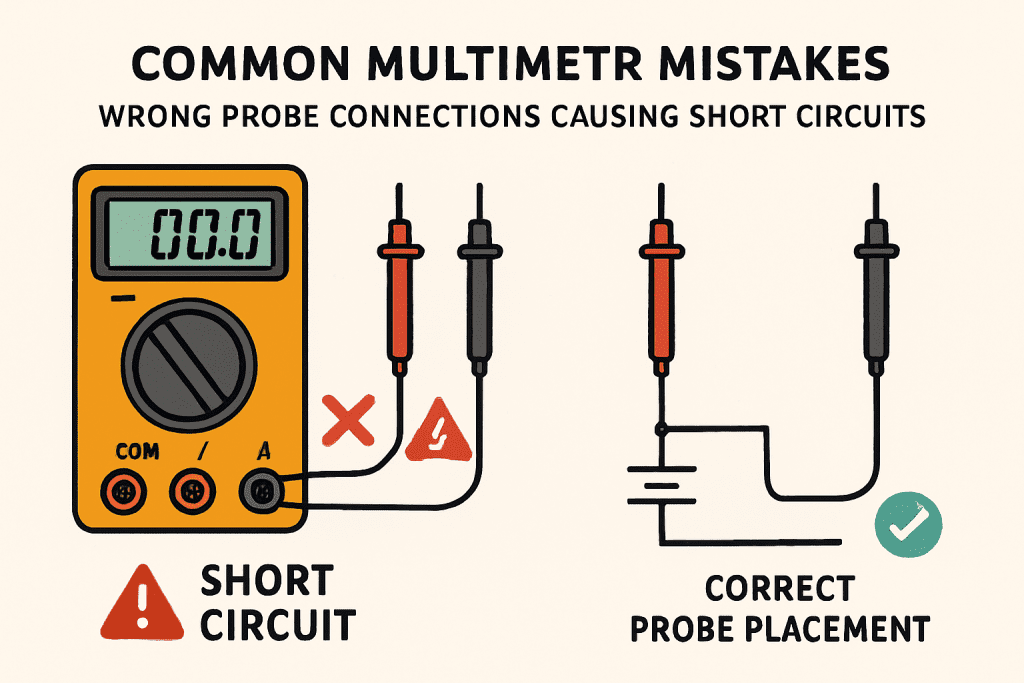 COMMON MULTIMETR MISTAKES
WRONG PROBE CONNECTIONS CAUSING SHORT CIRCUITS

00.0

COM / A

SHORT CIRCUIT

CORRECT PROBE PLACEMENT