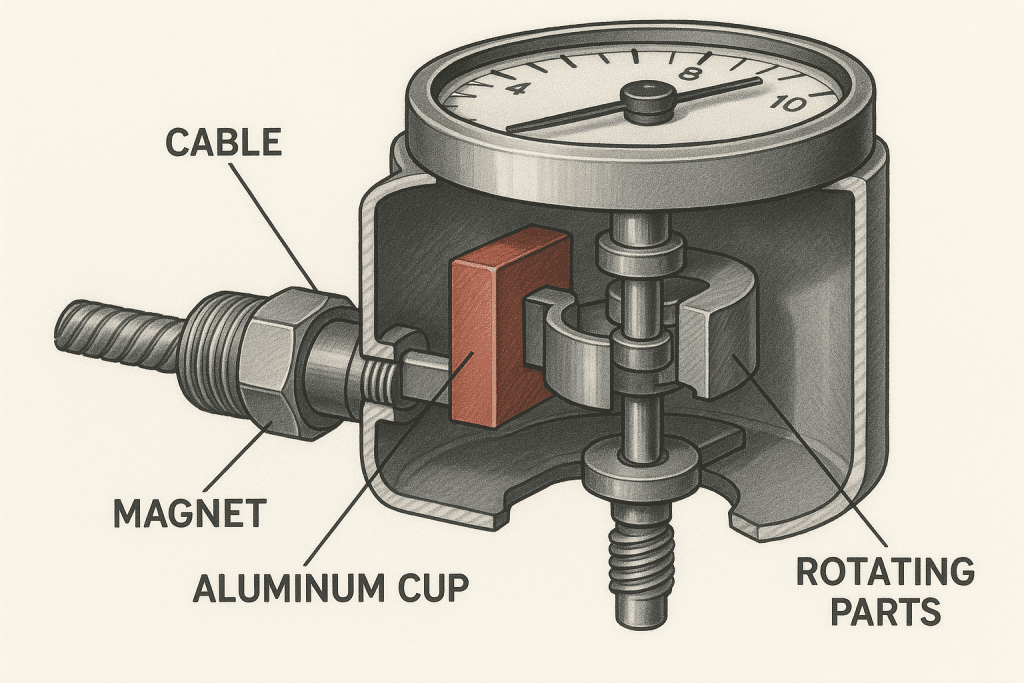 4
8
10
CABLE
MAGNET
ALUMINUM CUP
ROTATING PARTS