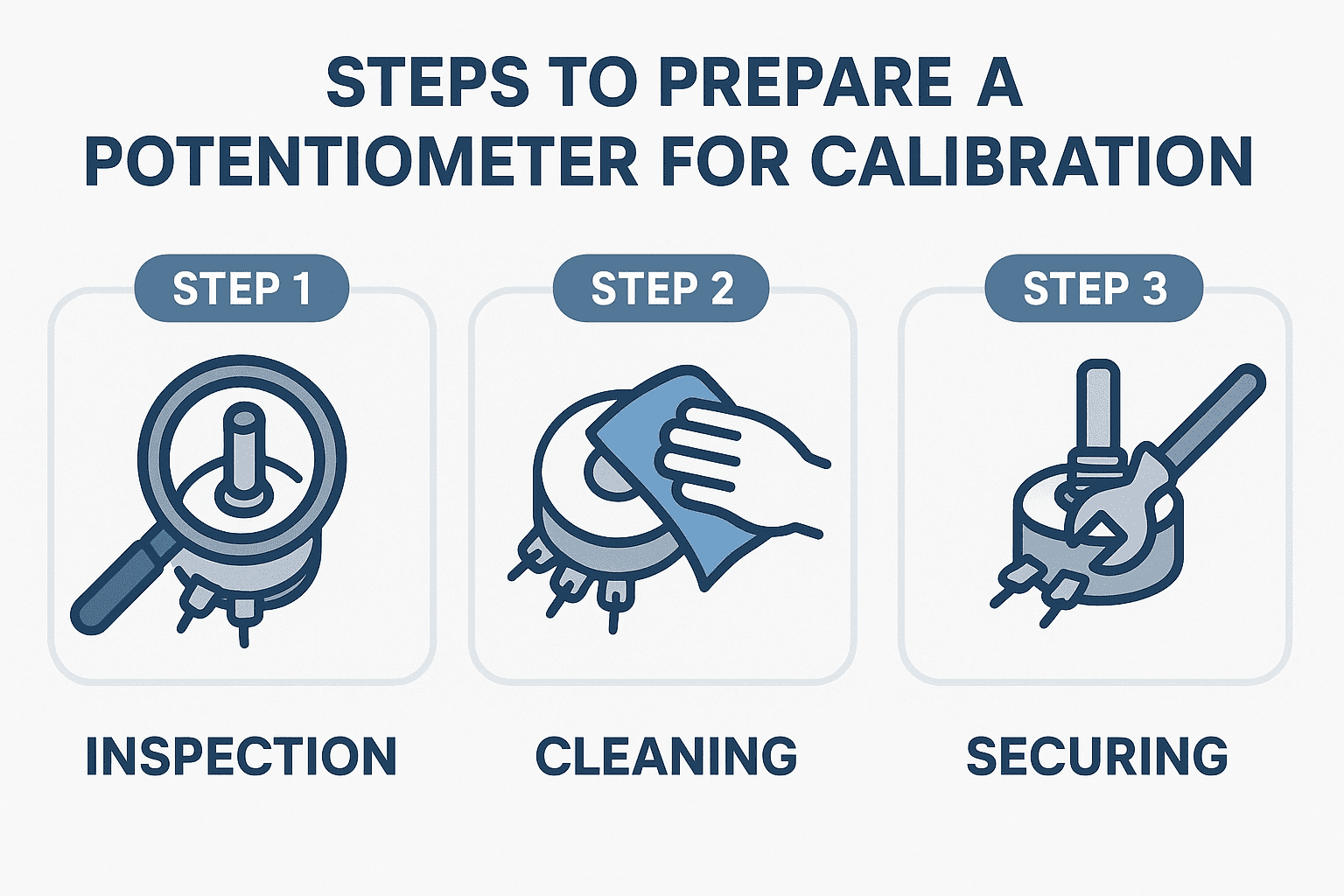 STEPS TO PREPARE A POTENTIOMETER FOR CALIBRATION

STEP 1

INSPECTION

STEP 2

CLEANING

STEP 3

SECURING