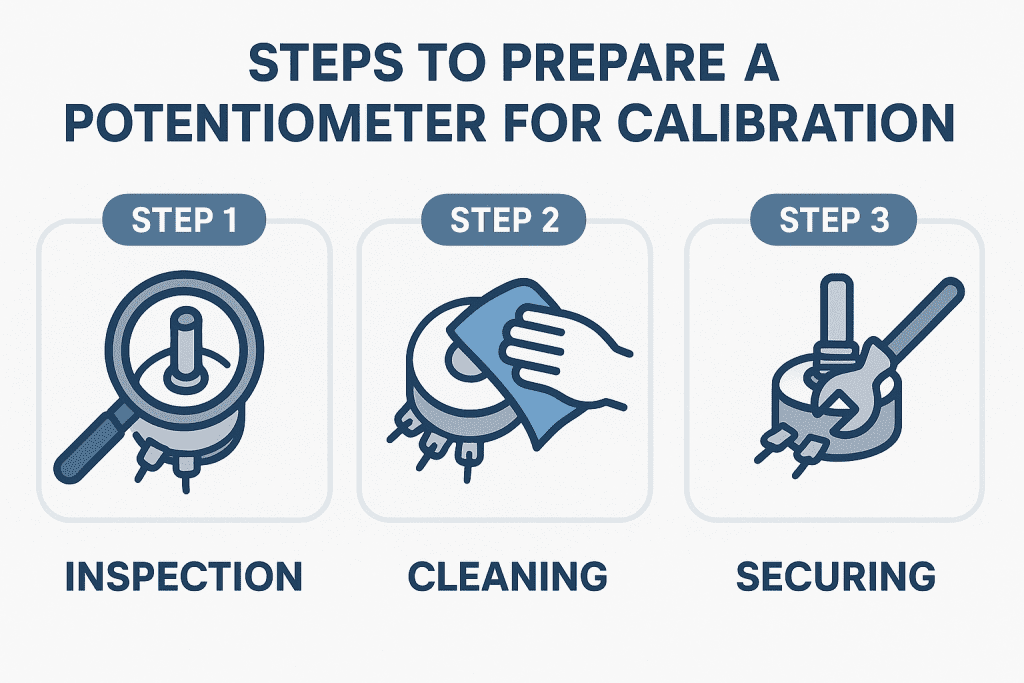 STEPS TO PREPARE A POTENTIOMETER FOR CALIBRATION

STEP 1

INSPECTION

STEP 2

CLEANING

STEP 3

SECURING