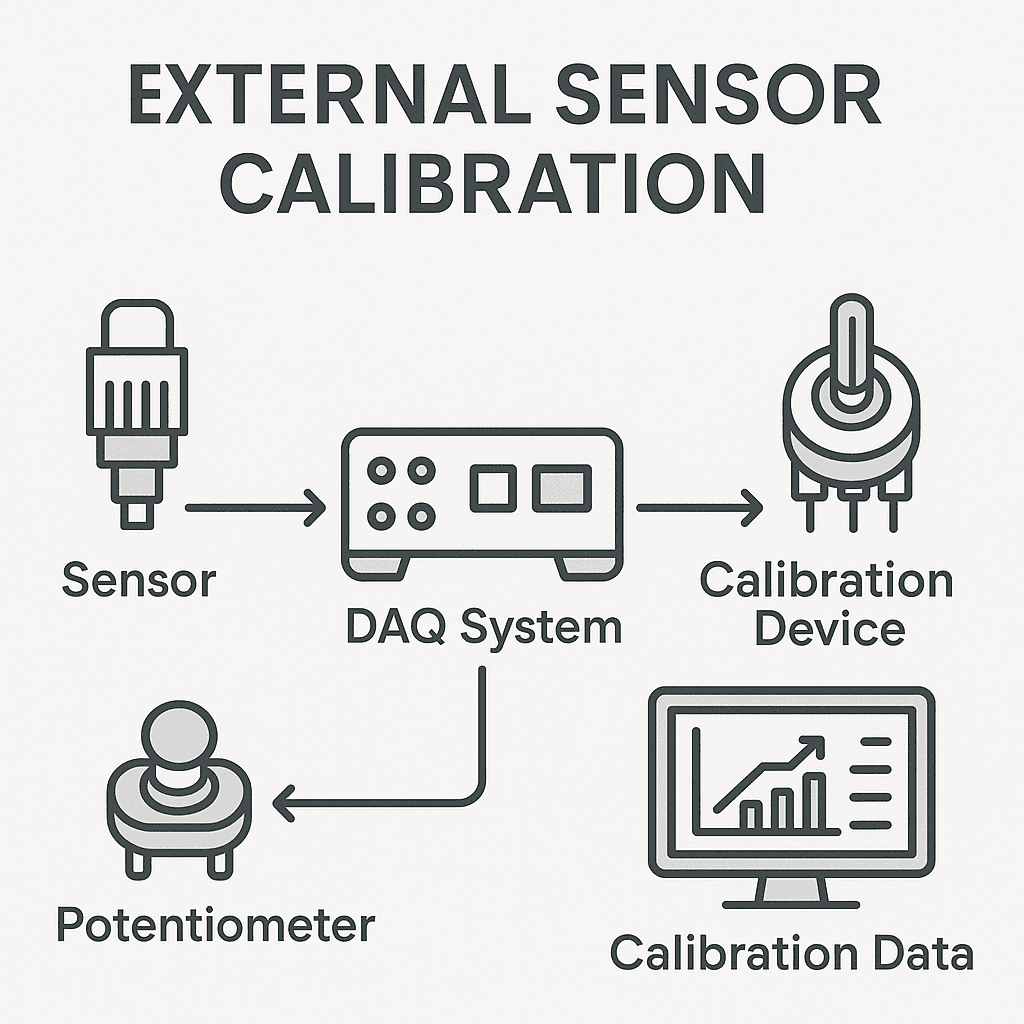 EXTERNAL SENSOR CALIBRATION

Sensor

DAQ System

Calibration Device

Potentiometer

Calibration Data